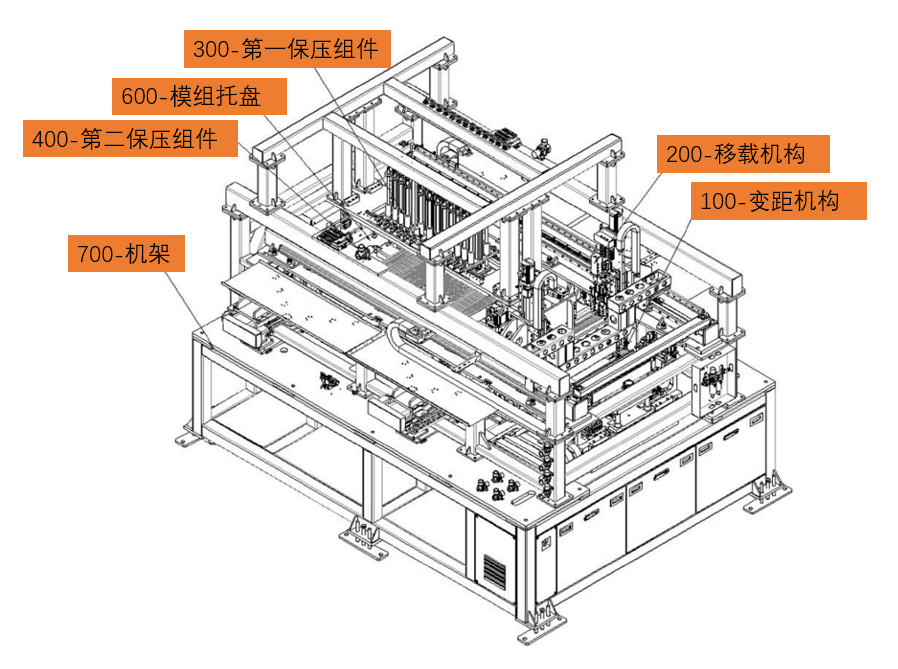 300-第一保压组件

600-模组托盘

400-第二保压组件

200-移载机构

100-变距机构

700-机架