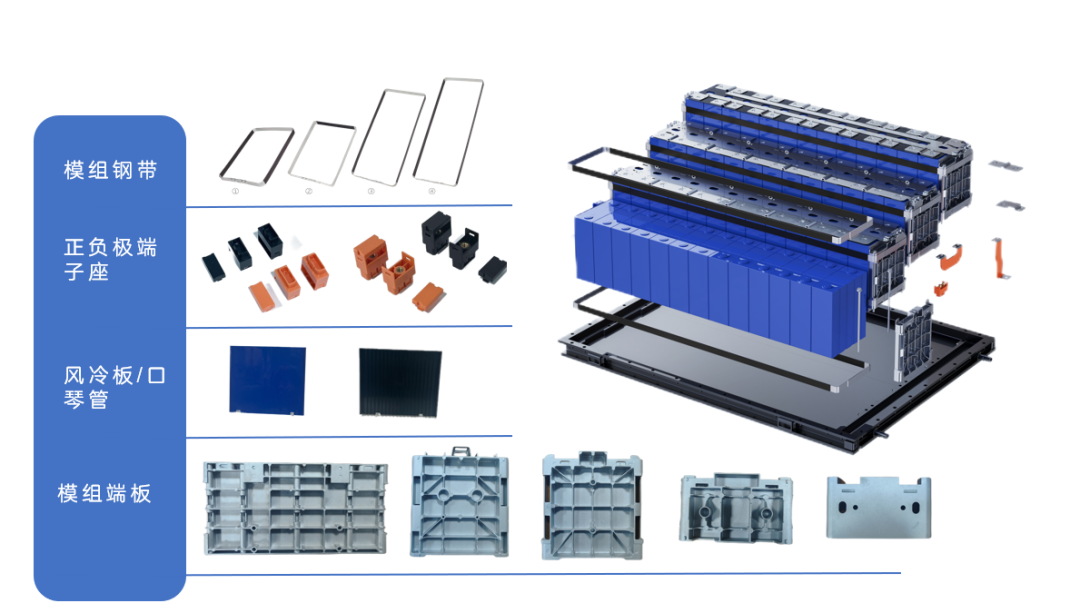 模组钢带

①　②　③　④

正负极端子座

风冷板/口琴管

模组端板