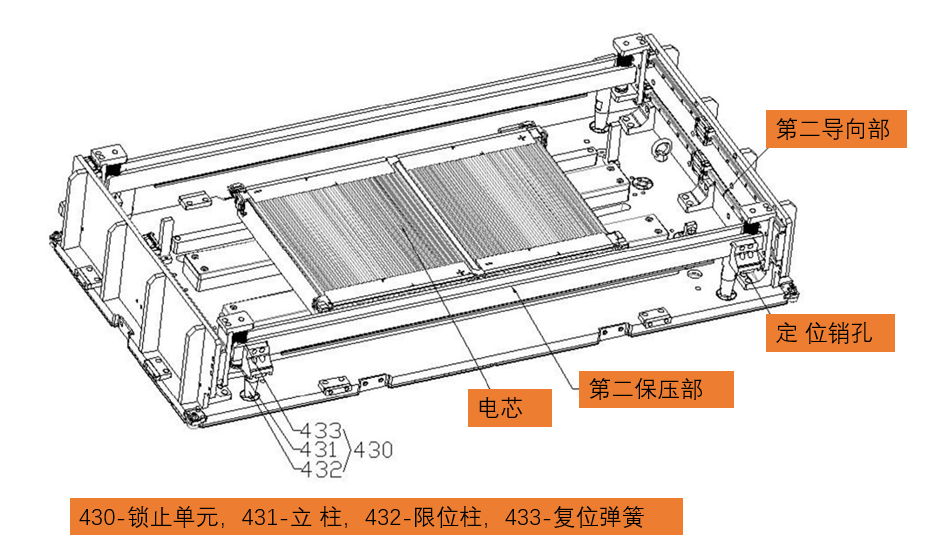 第二导向部

定 位销孔

第二保压部

电芯

433
431
432
430

430-锁止单元，431-立 柱，432-限位柱，433-复位弹簧