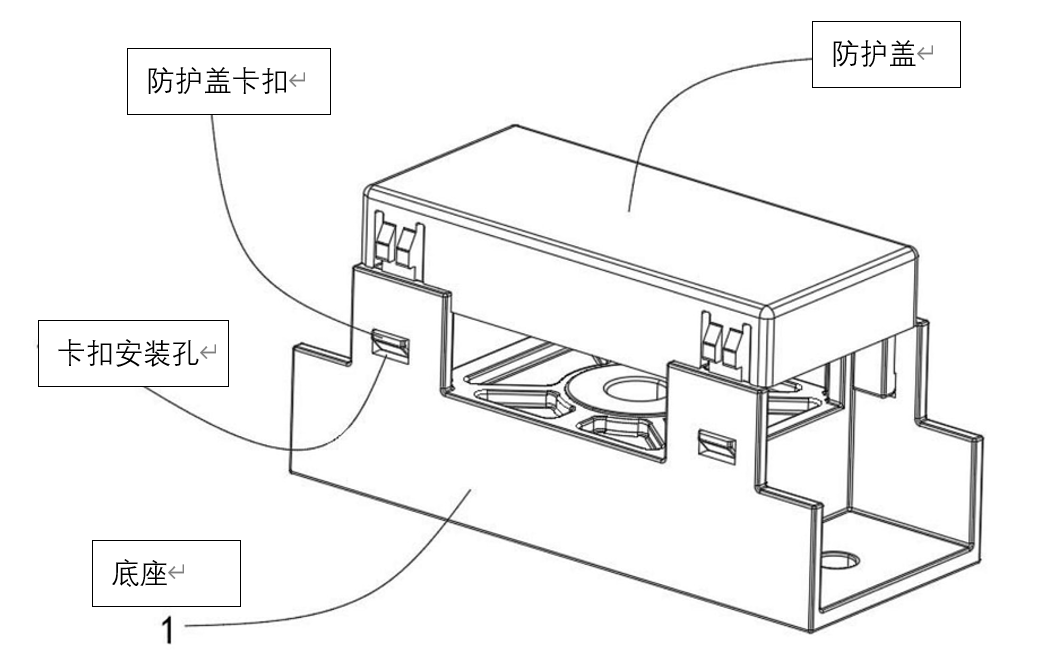 防护盖卡扣

防护盖

卡扣安装孔

底座

1