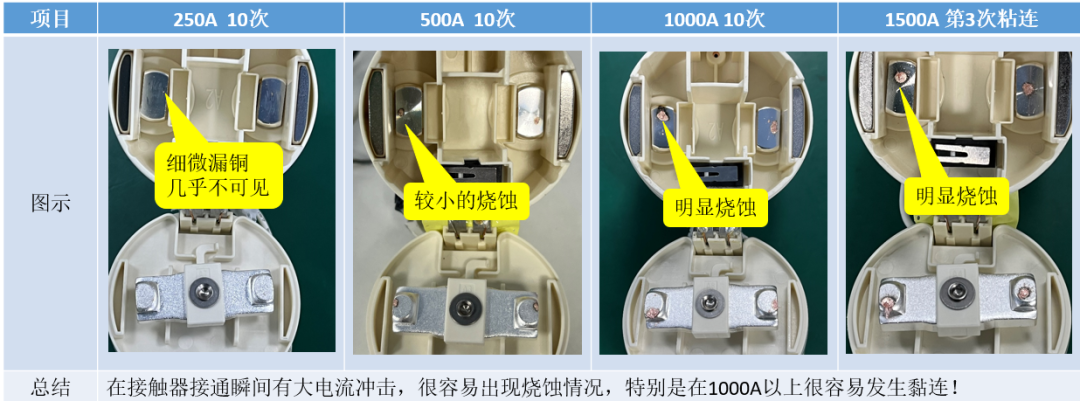 | 项目 | 250A 10次 | 500A 10次 | 1000A 10次 | 1500A 第3次粘连 |
|---|---|---|---|---|
| 图示 | 细微漏铜 几乎不可见 | 较小的烧蚀 | 明显烧蚀 | 明显烧蚀 |
| 总结 | 在接触器接通瞬间有大电流冲击，很容易出现烧蚀情况，特别是在1000A以上很容易发生黏连！ | | | |