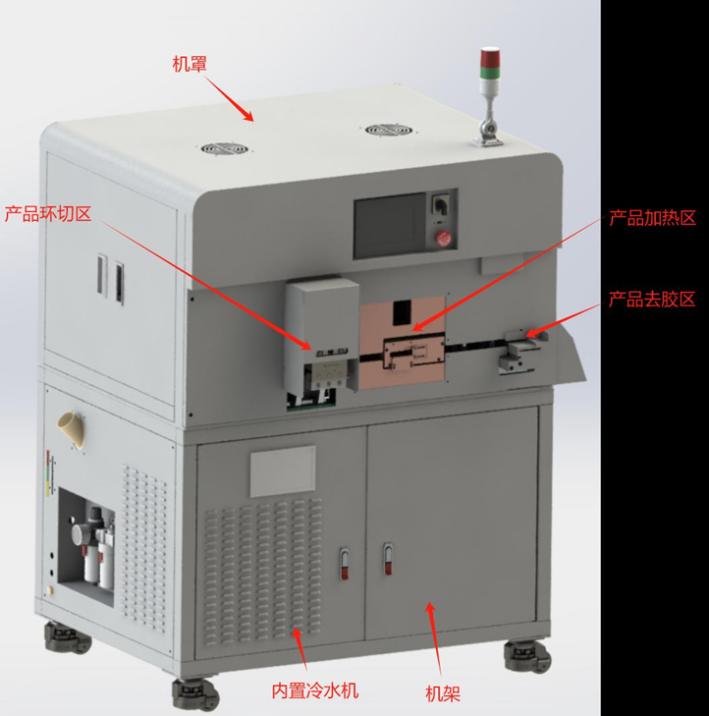 机罩

产品环切区

产品加热区

产品去胶区

内置冷水机

机架