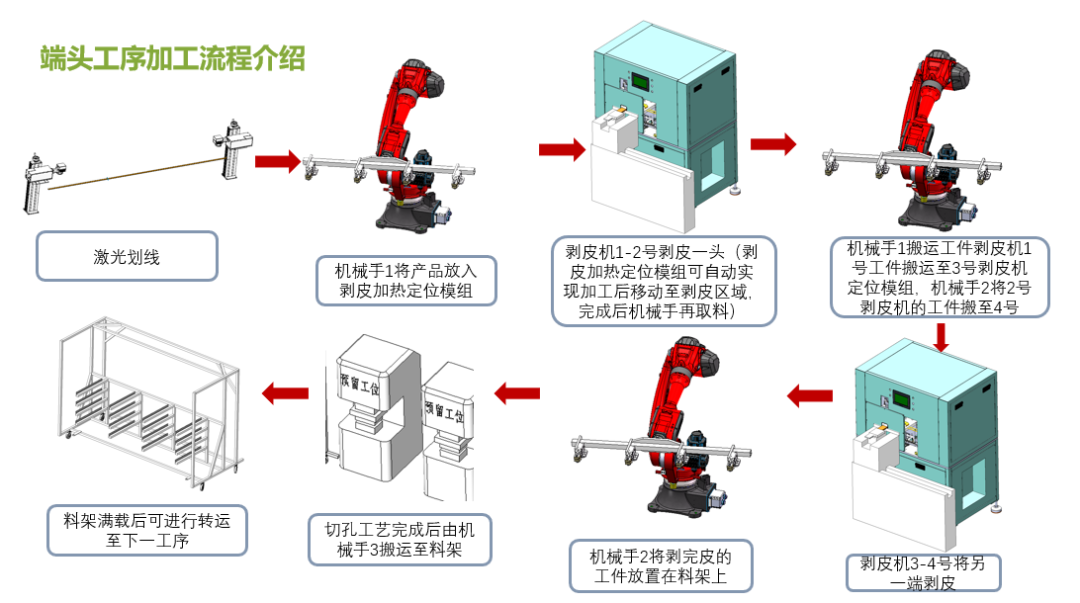 端头工序加工流程介绍

激光划线

机械手1将产品放入剥皮加热定位模组

剥皮机1-2号剥皮一头（剥皮加热定位模组可自动实现加工后移动至剥皮区域，完成后机械手再取料）

机械手1搬运工件剥皮机1号工件搬运至3号剥皮机定位模组，机械手2将2号剥皮机的工件搬至4号

剥皮机3-4号将另一端剥皮

机械手2将剥完皮的工件放置在料架上

预留工位

预留工位

切孔工艺完成后由机械手3搬运至料架

料架满载后可进行转运至下一工序