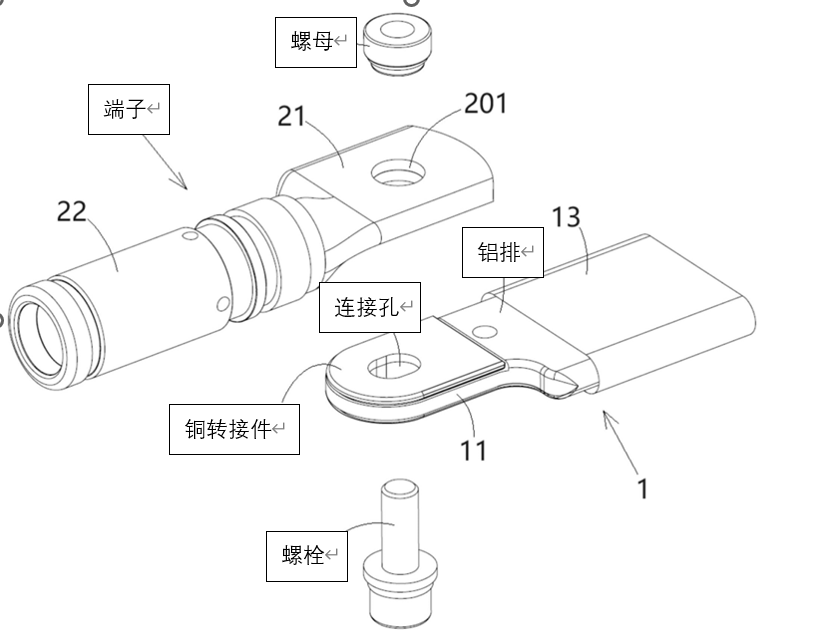 螺母
端子
21
201
22
13
铝排
连接孔
铜转接件
11
1
螺栓