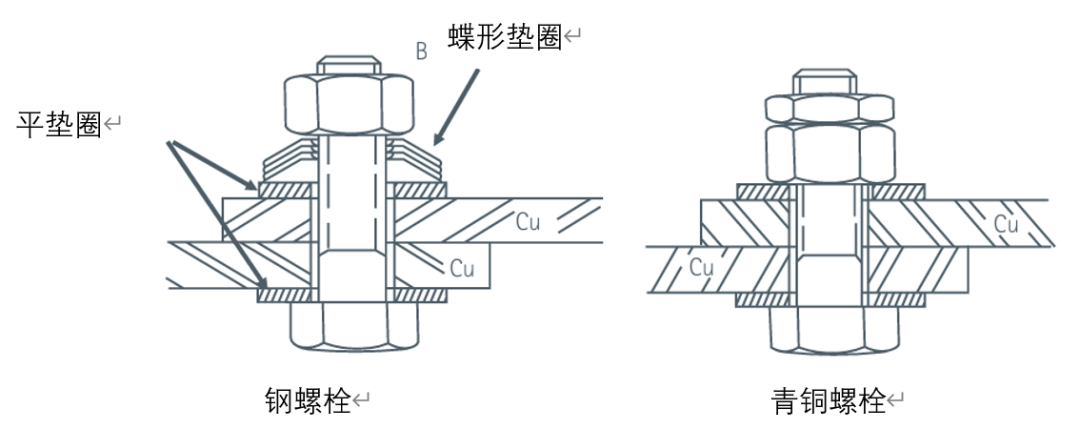 蝶形垫圈
B
平垫圈
Cu
Cu
Cu
Cu
钢螺栓
青铜螺栓